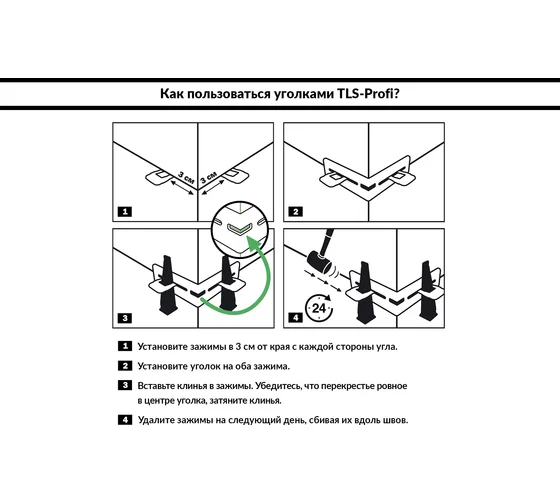 Как пользоваться уголками TLS-Profi?

3 см 3 см

1

2

3

24

4

1 Установите зажимы в 3 см от края с каждой стороны угла.

2 Установите уголок на оба зажима.

3 Вставьте клинья в зажимы. Убедитесь, что перекрестье ровное в центре уголка, затяните клинья.

4 Удалите зажимы на следующий день, сбивая их вдоль швов.